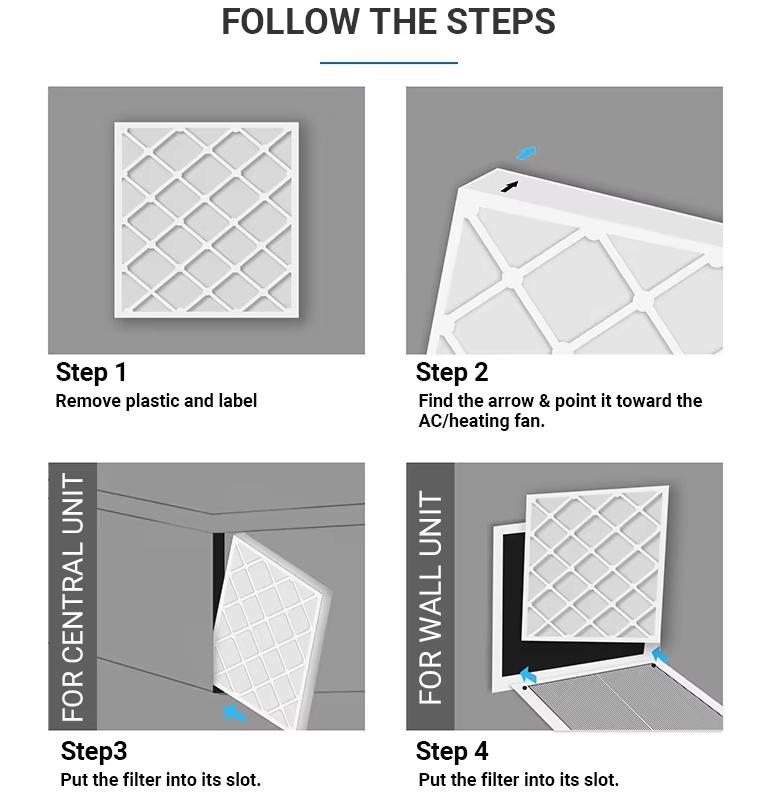 FOLLOW THE STEPS

Step 1
Remove plastic and label

Step 2
Find the arrow & point it toward the AC/heating fan.

FOR CENTRAL UNIT

Step3
Put the filter into its slot.

FOR WALL UNIT

Step 4
Put the filter into its slot.